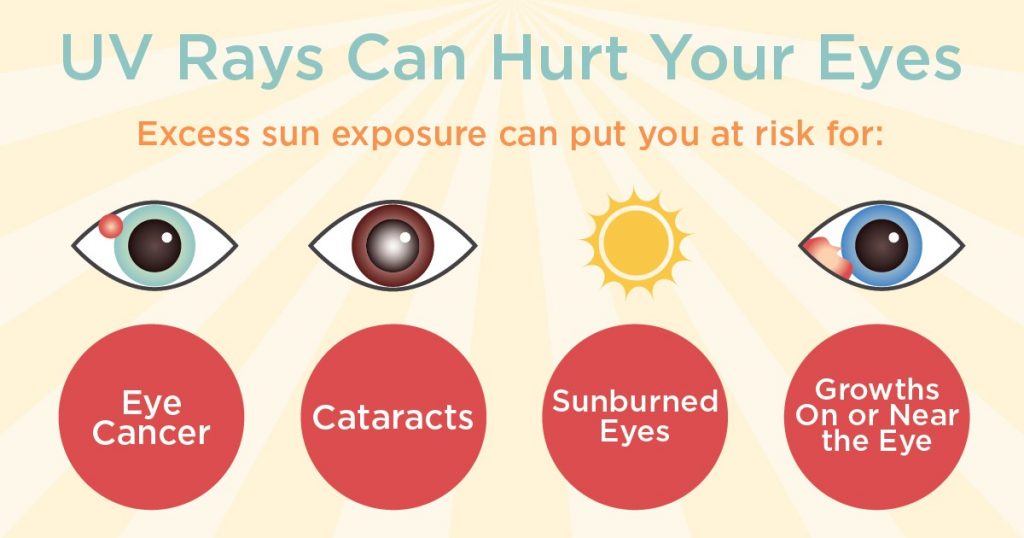 UV Rays Can Hurt Your Eyes

Excess sun exposure can put you at risk for:

Eye Cancer

Cataracts

Sunburned Eyes

Growths On or Near the Eye